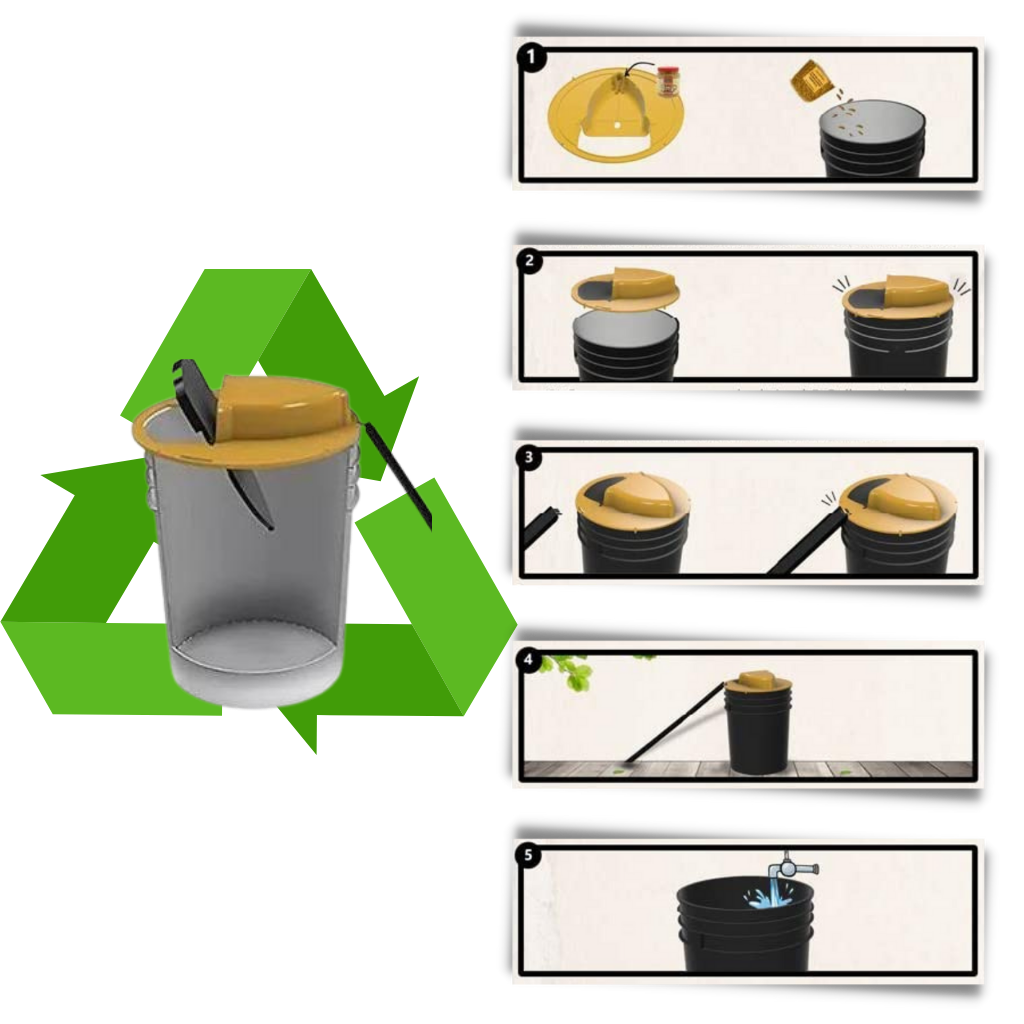 1

2

3

4

5